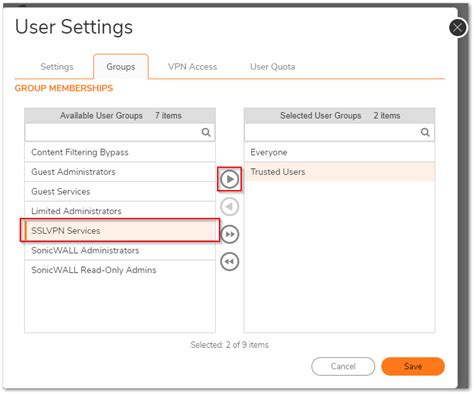 User Settings

Settings Groups VPN Access User Quota

GROUP MEMBERSHIPS

Available User Groups 7 items

Content Filtering Bypass
Guest Administrators
Guest Services
Limited Administrators
SSLVPN Services
SonicWALL Administrators
SonicWALL Read-Only Admins

Selected User Groups 2 items

Everyone
Trusted Users

Selected: 2 of 9 items

Cancel Save