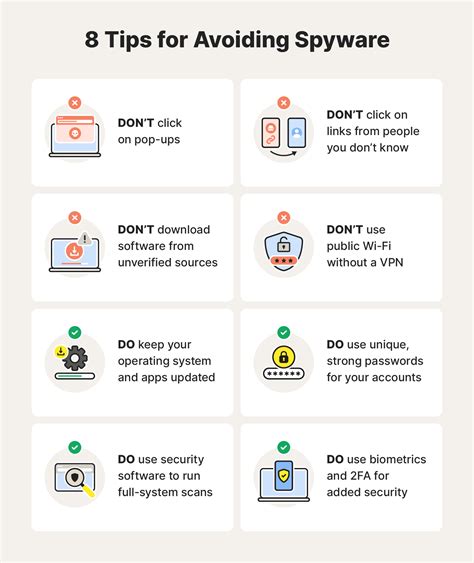 8 Tips for Avoiding Spyware

DON'T click on pop-ups

DON'T click on links from people you don't know

DON'T download software from unverified sources

DON'T use public Wi-Fi without a VPN

DO keep your operating system and apps updated

DO use unique, strong passwords for your accounts

DO use security software to run full-system scans

DO use biometrics and 2FA for added security