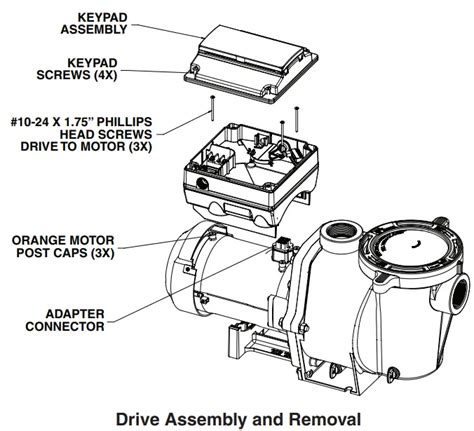 KEYPAD ASSEMBLY

KEYPAD SCREWS (4X)

#10-24 X 1.75" PHILLIPS HEAD SCREWS DRIVE TO MOTOR (3X)

ORANGE MOTOR POST CAPS (3X)

ADAPTER CONNECTOR

Drive Assembly and Removal