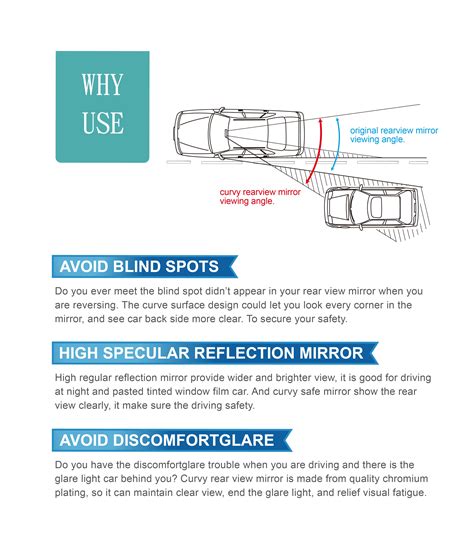 WHY USE

original rearview mirror viewing angle.

curvy rearview mirror viewing angle.

AVOID BLIND SPOTS

Do you ever meet the blind spot didn't appear in your rear view mirror when you are reversing. The curve surface design could let you look every corner in the mirror, and see car back side more clear. To secure your safety.

HIGH SPECULAR REFLECTION MIRROR

High regular reflection mirror provide wider and brighter view, it is good for driving at night and pasted tinted window film car. And curvy safe mirror show the rear view clearly, it make sure the driving safety.

AVOID DISCOMFORTGLARE

Do you have the discomfortglare trouble when you are driving and there is the glare light car behind you? Curvy rear view mirror is made from quality chromium plating, so it can maintain clear view, end the glare light, and relief visual fatigue.