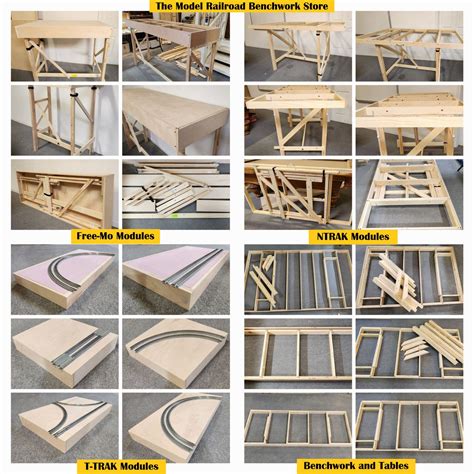 The Model Railroad Benchwork Store

Free-Mo Modules

NTRAK Modules

T-TRAK Modules

Benchwork and Tables