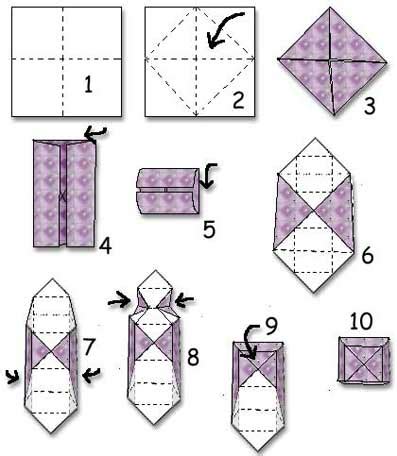 1
2
3
4
5
6
7
8
9
10