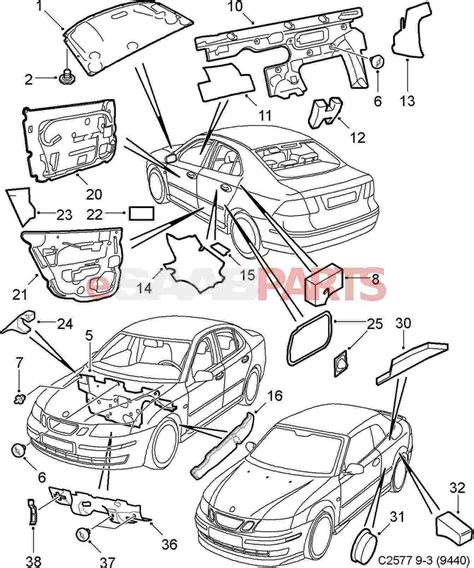 1
10
2
6
13
11
12
20
23
22
21
14
15
8
eSAABPARTS
24
5
25
30
7
16
6
32
31
36
38
37
C2577 9-3 (9440)