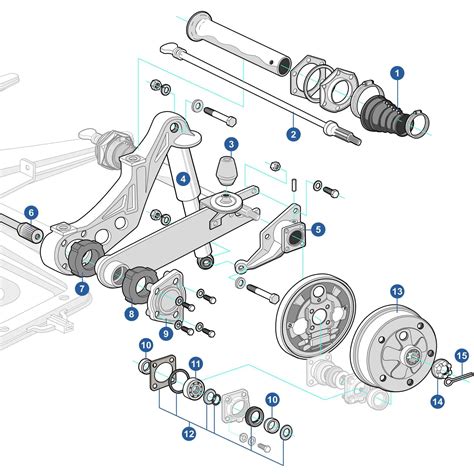 1
2
3
4
5
6
7
8
9
10
11
12
10
13
14
15