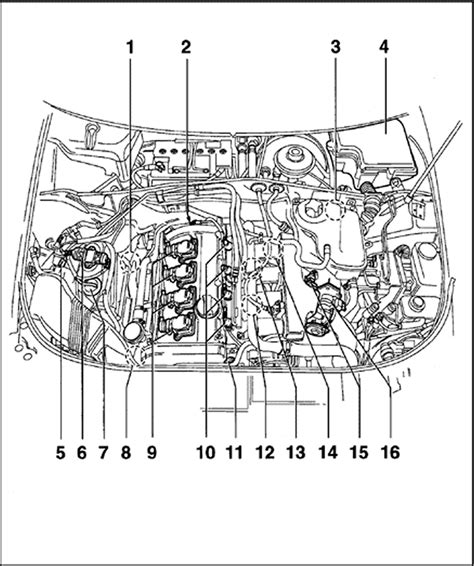 1 2 3 4

5 6 7 8 9 10 11 12 13 14 15 16