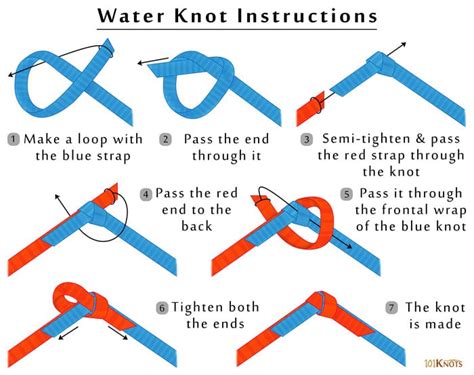 Water Knot Instructions

1 Make a loop with the blue strap

2 Pass the end through it

3 Semi-tighten & pass the red strap through the knot

4 Pass the red end to the back

5 Pass it through the frontal wrap of the blue knot

6 Tighten both the ends

7 The knot is made

101KNOTS