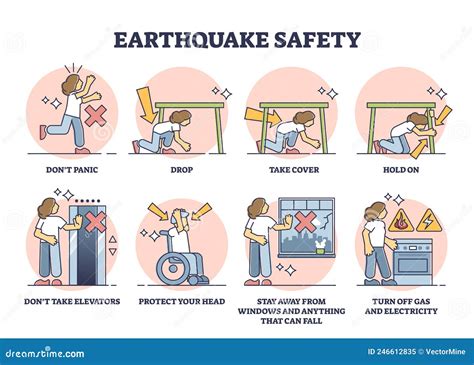 EARTHQUAKE SAFETY

DON'T PANIC

DROP

TAKE COVER

HOLD ON

DON'T TAKE ELEVATORS

PROTECT YOUR HEAD

STAY AWAY FROM WINDOWS AND ANYTHING THAT CAN FALL

TURN OFF GAS AND ELECTRICITY

dreamstime.com

ID 246612835 © VectorMine