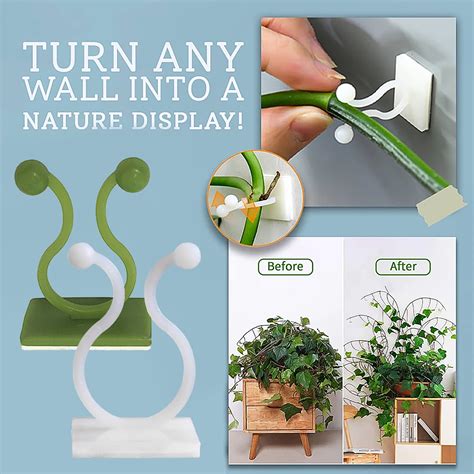 TURN ANY WALL INTO A NATURE DISPLAY!

Before

After