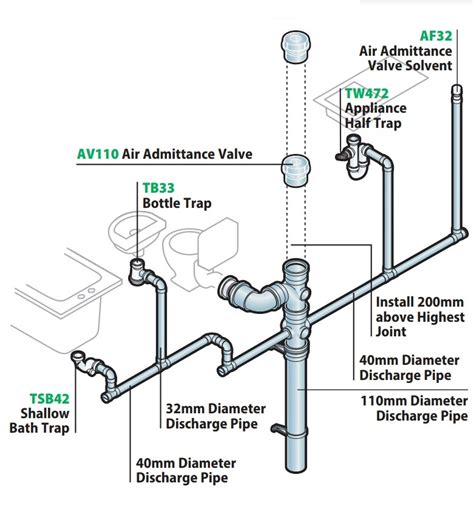 AF32
Air Admittance
Valve Solvent

TW472
Appliance
Half Trap

AV110 Air Admittance Valve

TB33
Bottle Trap

Install 200mm
above Highest
Joint

40mm Diameter
Discharge Pipe

110mm Diameter
Discharge Pipe

TSB42
Shallow
Bath Trap

32mm Diameter
Discharge Pipe

40mm Diameter
Discharge Pipe