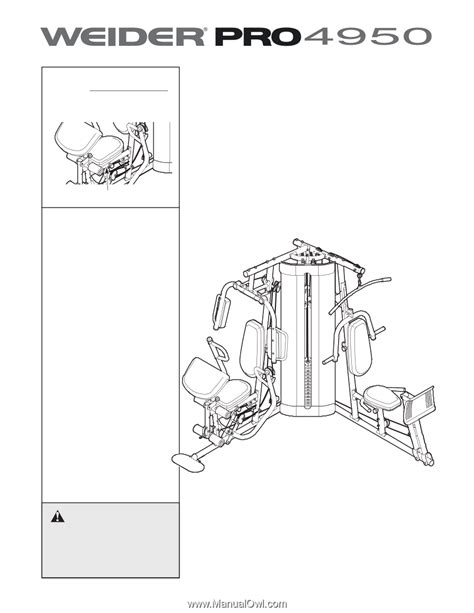 WEIDER® PRO 4950

www.ManualOwl.com