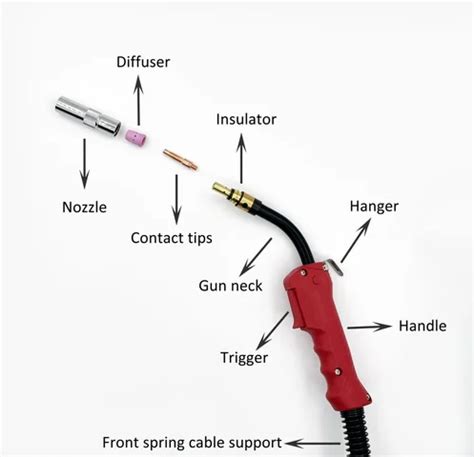 Diffuser

Insulator

Nozzle

Contact tips

Hanger

Gun neck

Handle

Trigger

Front spring cable support