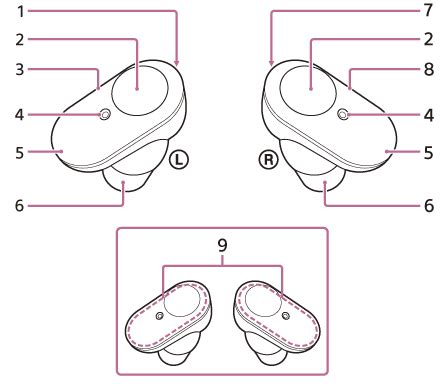 1
2
3
4
5
6
L
7
2
8
4
5
6
R
9