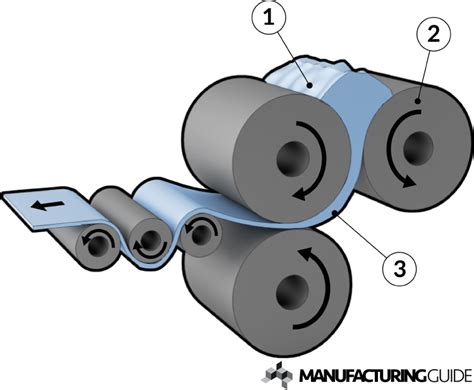 1
2
3
MANUFACTURINGGUIDE