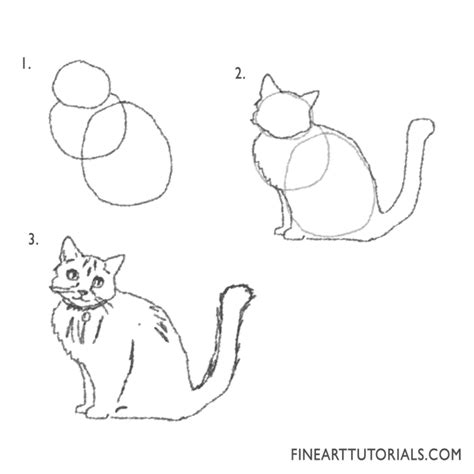 1.

2.

3.

FINEARTTUTORIALS.COM