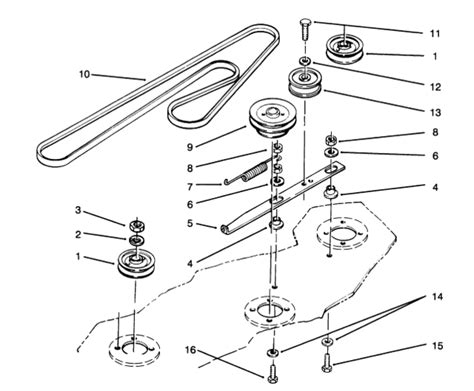 11
1
10
12
13
9
8
8
6
7
6
4
3
5
2
4
1
14
16
15