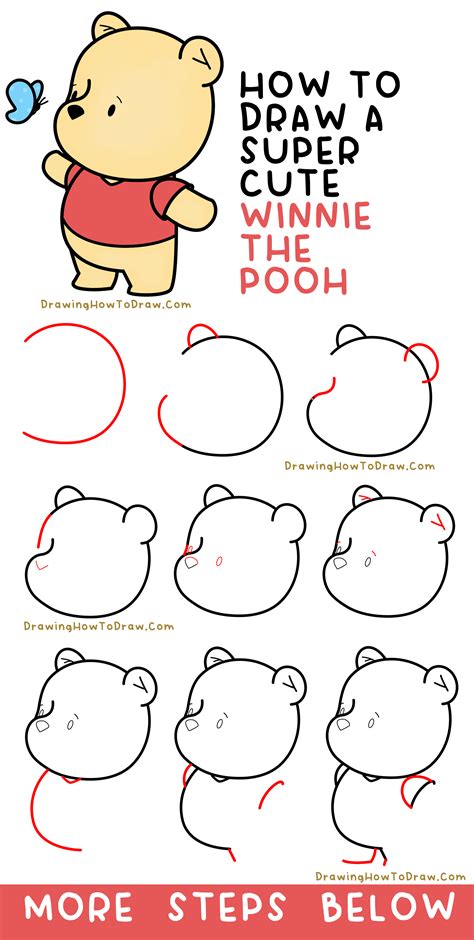 HOW TO DRAW A SUPER CUTE WINNIE THE POOH

DrawingHowToDraw.Com

DrawingHowToDraw.Com

DrawingHowToDraw.Com

DrawingHowToDraw.Com

MORE STEPS BELOW