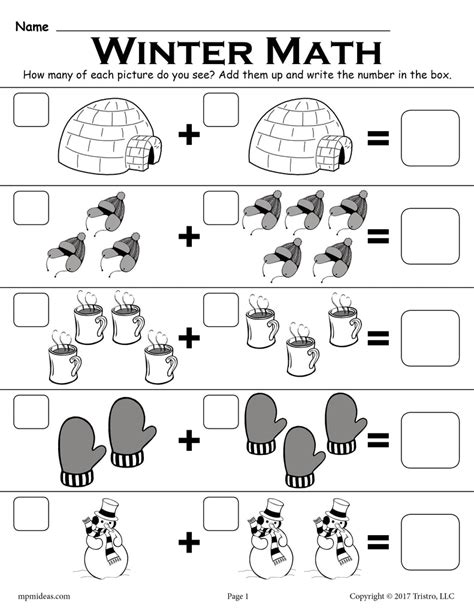 Name

WINTER MATH

How many of each picture do you see? Add them up and write the number in the box.

+ =

+ =

+ =

+ =

+ =

mpmideas.com Page 1 Copyright © 2017 Tristro, LLC