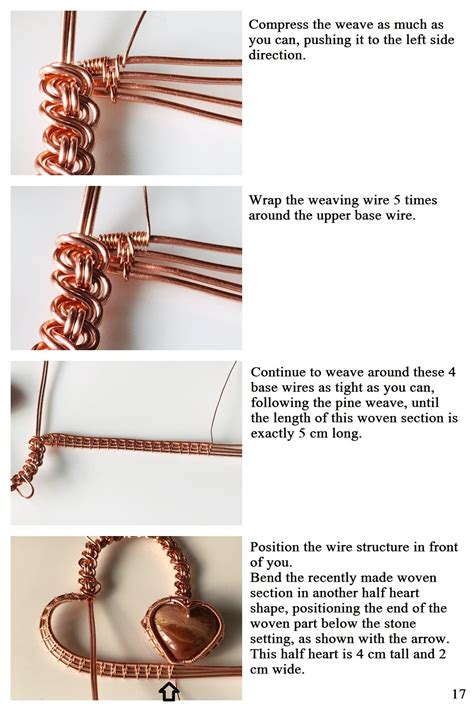 Compress the weave as much as you can, pushing it to the left side direction.

Wrap the weaving wire 5 times around the upper base wire.

Continue to weave around these 4 base wires as tight as you can, following the pine weave, until the length of this woven section is exactly 5 cm long.

Position the wire structure in front of you.
Bend the recently made woven section in another half heart shape, positioning the end of the woven part below the stone setting, as shown with the arrow. This half heart is 4 cm tall and 2 cm wide.

17