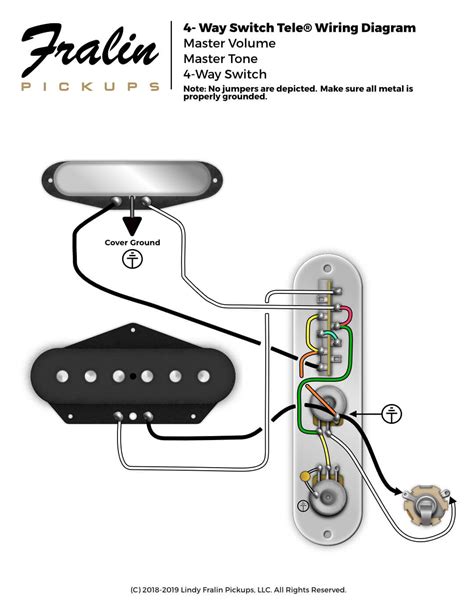 Fralin
PICKUPS

4- Way Switch Tele® Wiring Diagram
Master Volume
Master Tone
4-Way Switch
Note: No jumpers are depicted. Make sure all metal is properly grounded.

Cover Ground

(C) 2018-2019 Lindy Fralin Pickups, LLC. All Rights Reserved.