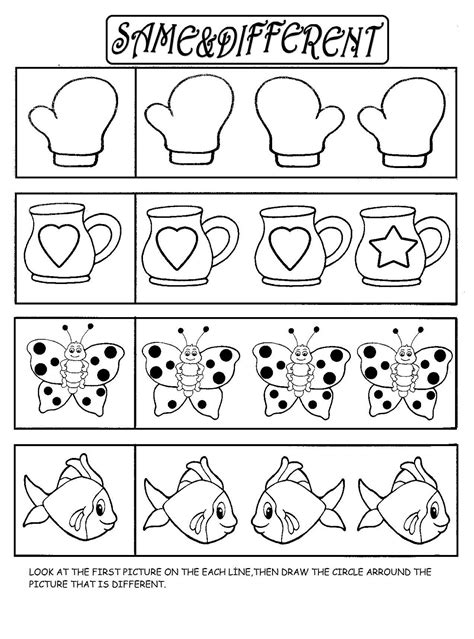 SAME&DIFFERENT

LOOK AT THE FIRST PICTURE ON THE EACH LINE,THEN DRAW THE CIRCLE ARROUND THE PICTURE THAT IS DIFFERENT.