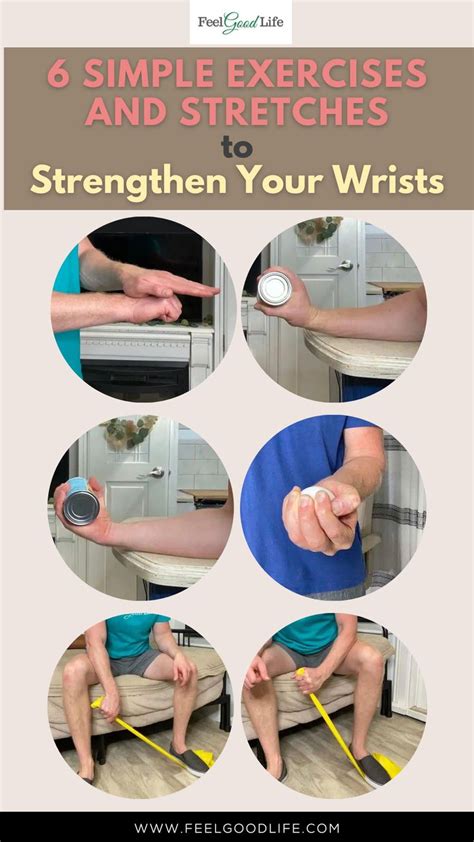 Feel Good Life

6 SIMPLE EXERCISES AND STRETCHES to Strengthen Your Wrists

WWW.FEELGOODLIFE.COM