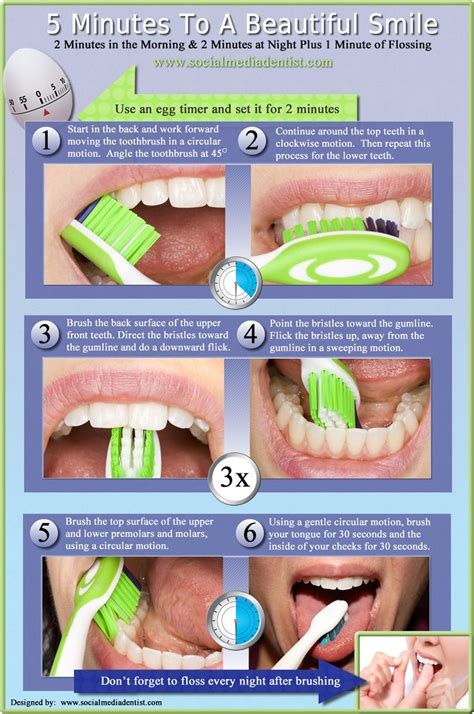 5 Minutes To A Beautiful Smile

2 Minutes in the Morning & 2 Minutes at Night Plus 1 Minute of Flossing

www.socialmediadentist.com

50 55 0 5 10

Use an egg timer and set it for 2 minutes

1 Start in the back and work forward moving the toothbrush in a circular motion. Angle the toothbrush at 45°

2 Continue around the top teeth in a clockwise motion. Then repeat this process for the lower teeth.

3 Brush the back surface of the upper front teeth. Direct the bristles toward the gumline and do a downward flick.

4 Point the bristles toward the gumline. Flick the bristles up, away from the gumline in a sweeping motion.

3x

5 Brush the top surface of the upper and lower premolars and molars, using a circular motion.

6 Using a gentle circular motion, brush your tongue for 30 seconds and the inside of your cheeks for 30 seconds.

Don't forget to floss every night after brushing

Designed by: www.socialmediadentist.com