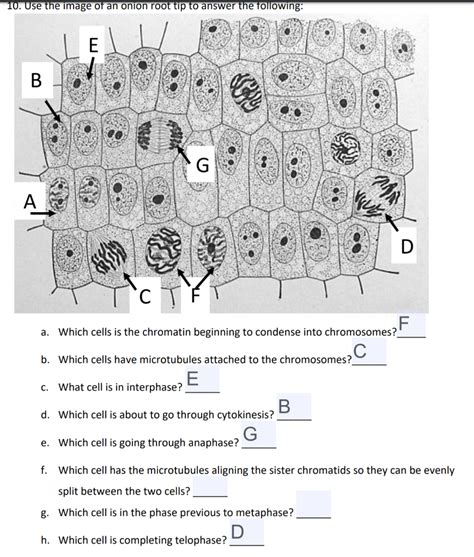 10. Use the image of an onion root tip to answer the following:

E
B
G
A
D
C
F

a. Which cells is the chromatin beginning to condense into chromosomes? F

b. Which cells have microtubules attached to the chromosomes? C

c. What cell is in interphase? E

d. Which cell is about to go through cytokinesis? B

e. Which cell is going through anaphase? G

f. Which cell has the microtubules aligning the sister chromatids so they can be evenly split between the two cells? ______

g. Which cell is in the phase previous to metaphase? ______

h. Which cell is completing telophase? D