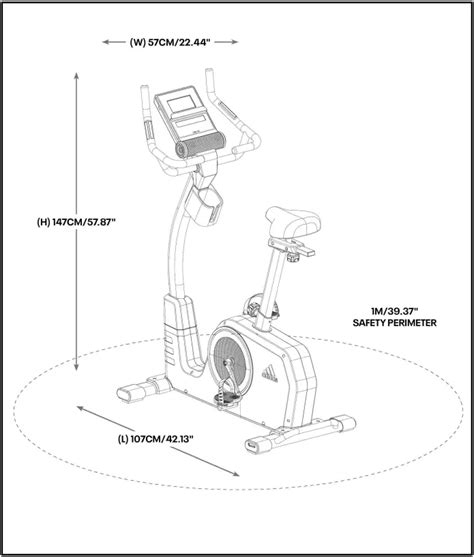 (W) 57CM/22.44"

(H) 147CM/57.87"

1M/39.37"
SAFETY PERIMETER

(L) 107CM/42.13"