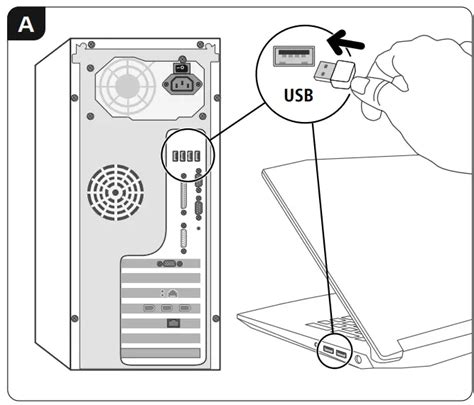 A

USB