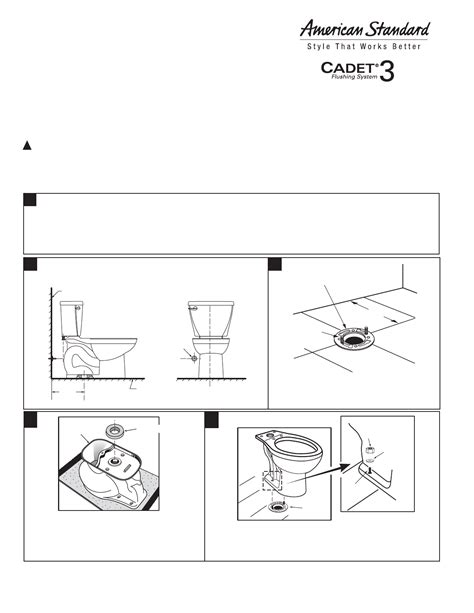 American Standard
Style That Works Better

CADET® 3
Flushing System