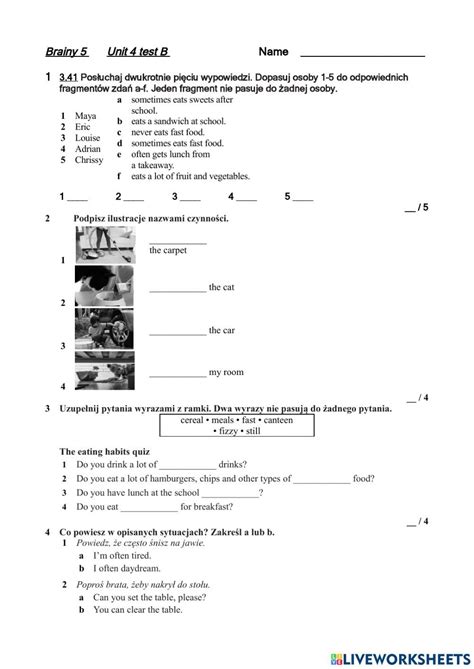 Brainy 5 Unit 4 test B Name ____________________

1 3.41 Posłuchaj dwukrotnie pięciu wypowiedzi. Dopasuj osoby 1-5 do odpowiednich fragmentów zdań a-f. Jeden fragment nie pasuje do żadnej osoby.

1 Maya
2 Eric
3 Louise
4 Adrian
5 Chrissy

a sometimes eats sweets after school.
b eats a sandwich at school.
c never eats fast food.
d sometimes eats fast food.
e often gets lunch from a takeaway.
f eats a lot of fruit and vegetables.

1 ____ 2 ____ 3 ____ 4 ____ 5 ____

__ / 5

2 Podpisz ilustracje nazwami czynności.

1 ____________ the carpet

2 ____________ the cat

3 ____________ the car

4 ____________ my room

__ / 4

3 Uzupełnij pytania wyrazami z ramki. Dwa wyrazy nie pasują do żadnego pytania.

cereal • meals • fast • canteen • fizzy • still

The eating habits quiz
1 Do you drink a lot of ____________ drinks?
2 Do you eat a lot of hamburgers, chips and other types of ____________ food?
3 Do you have lunch at the school ____________?
4 Do you eat ____________ for breakfast?

__ / 4

4 Co powiesz w opisanych sytuacjach? Zakreśl a lub b.
1 Powiedz, że często śnisz na jawie.
a I'm often tired.
b I often daydream.
2 Poproś brata, żeby nakrył do stołu.
a Can you set the table, please?
b You can clear the table.

LIVEWORKSHEETS