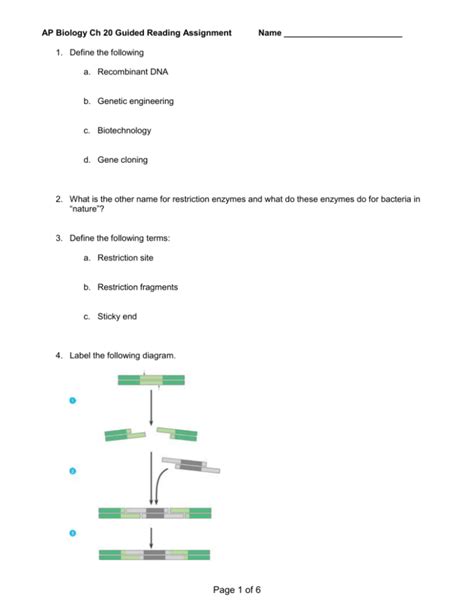 AP Biology Ch 20 Guided Reading Assignment Name ________________________

1. Define the following

a. Recombinant DNA

b. Genetic engineering

c. Biotechnology

d. Gene cloning

2. What is the other name for restriction enzymes and what do these enzymes do for bacteria in "nature"?

3. Define the following terms:

a. Restriction site

b. Restriction fragments

c. Sticky end

4. Label the following diagram.

1

2

3

Page 1 of 6