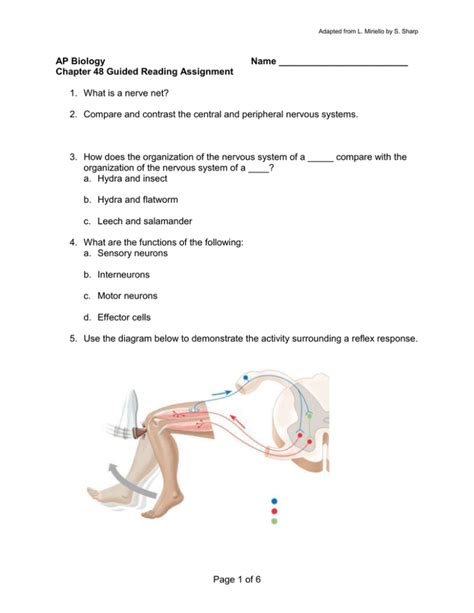 Adapted from L. Miriello by S. Sharp

AP Biology Name ___________________________
Chapter 48 Guided Reading Assignment

1. What is a nerve net?

2. Compare and contrast the central and peripheral nervous systems.

3. How does the organization of the nervous system of a _____ compare with the organization of the nervous system of a ____?
a. Hydra and insect

b. Hydra and flatworm

c. Leech and salamander

4. What are the functions of the following:
a. Sensory neurons

b. Interneurons

c. Motor neurons

d. Effector cells

5. Use the diagram below to demonstrate the activity surrounding a reflex response.

Page 1 of 6