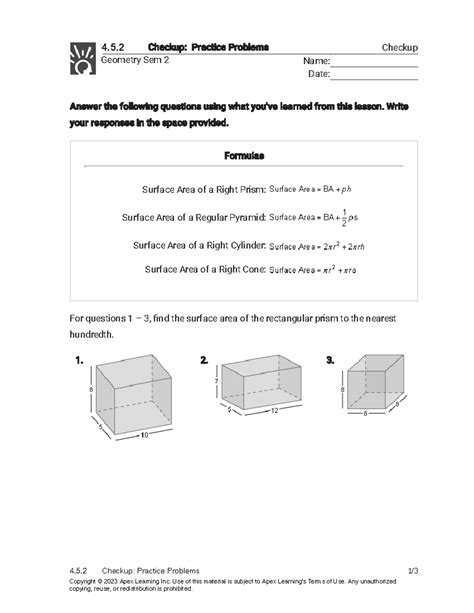 4.5.2 Checkup: Practice Problems Checkup
Geometry Sem 2
Name:
Date:

Answer the following questions using what you've learned from this lesson. Write your responses in the space provided.

Formulas

Surface Area of a Right Prism: $\text{Surface Area} = BA + ph$

Surface Area of a Regular Pyramid: $\text{Surface Area} = BA + \frac{1}{2}ps$

Surface Area of a Right Cylinder: $\text{Surface Area} = 2\pi r^2 + 2\pi rh$

Surface Area of a Right Cone: $\text{Surface Area} = \pi r^2 + \pi rs$

For questions 1 – 3, find the surface area of the rectangular prism to the nearest hundredth.

1.
8
5
10

2.
7
5
12

3.
8
8
8

4.5.2 Checkup: Practice Problems 1/3
Copyright © 2023 Apex Learning Inc. Use of this material is subject to Apex Learning's Terms of Use. Any unauthorized copying, reuse, or redistribution is prohibited.