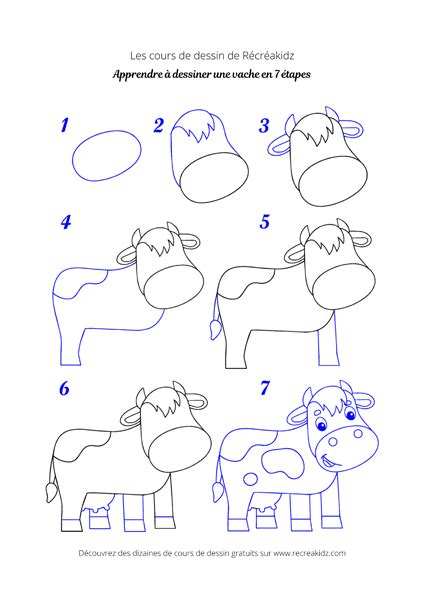 Les cours de dessin de Récréakidz

Apprendre à dessiner une vache en 7 étapes

1

2

3

4

5

6

7

Découvrez des dizaines de cours de dessin gratuits sur www.recreakidz.com