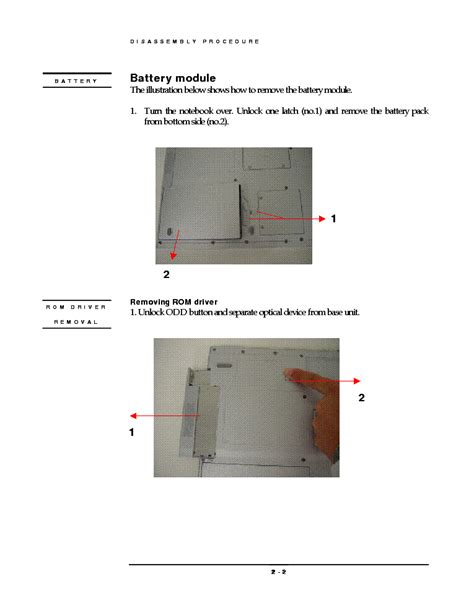 DISASSEMBLY PROCEDURE

BATTERY

Battery module
The illustration below shows how to remove the battery module.

1. Turn the notebook over. Unlock one latch (no.1) and remove the battery pack from bottom side (no.2).

1

2

ROM DRIVER REMOVAL

Removing ROM driver
1. Unlock ODD button and separate optical device from base unit.

2

1

2 - 2