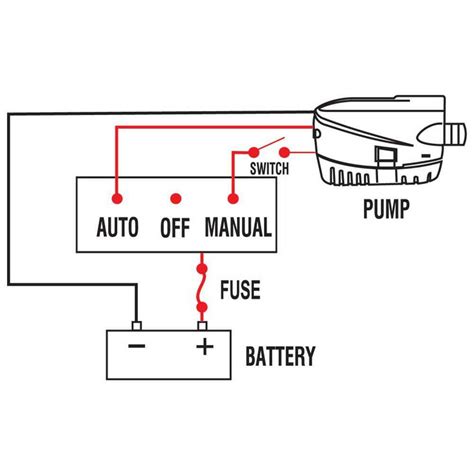 SWITCH

PUMP

AUTO OFF MANUAL

FUSE

− +

BATTERY