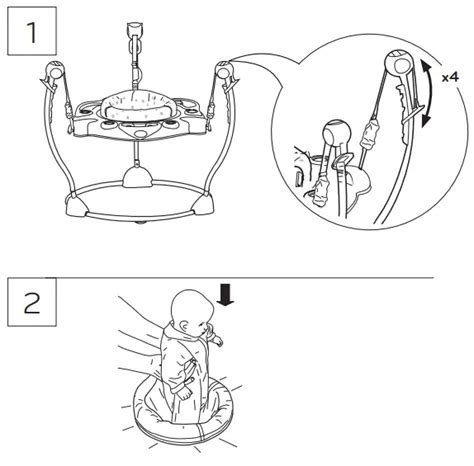 1

x4

2