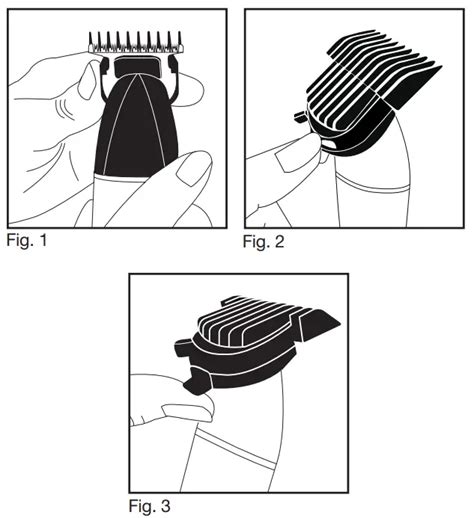 Fig. 1

Fig. 2

Fig. 3