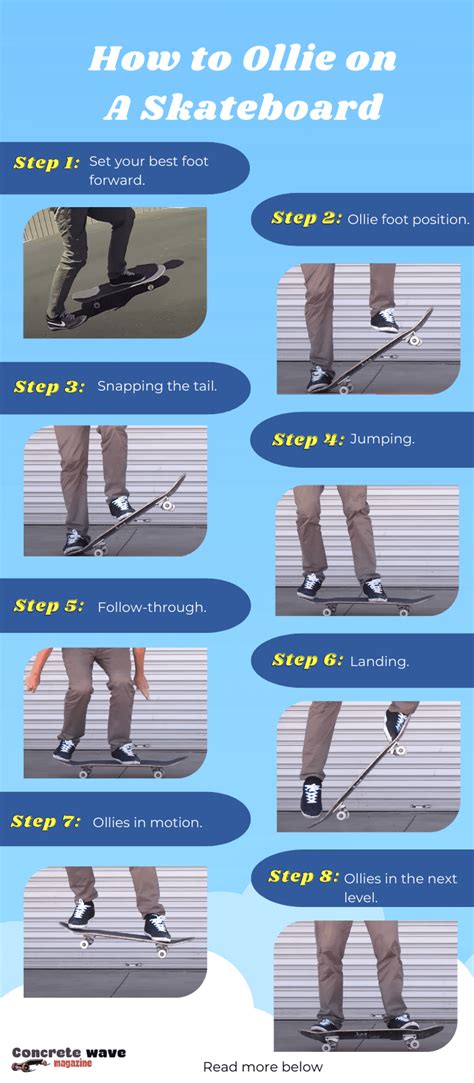 How to Ollie on A Skateboard

Step 1: Set your best foot forward.

Step 2: Ollie foot position.

Step 3: Snapping the tail.

Step 4: Jumping.

Step 5: Follow-through.

Step 6: Landing.

Step 7: Ollies in motion.

Step 8: Ollies in the next level.

Concrete wave magazine

Read more below