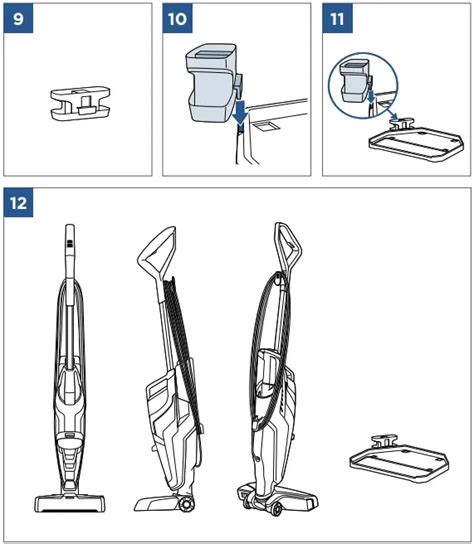 9

10

11

12