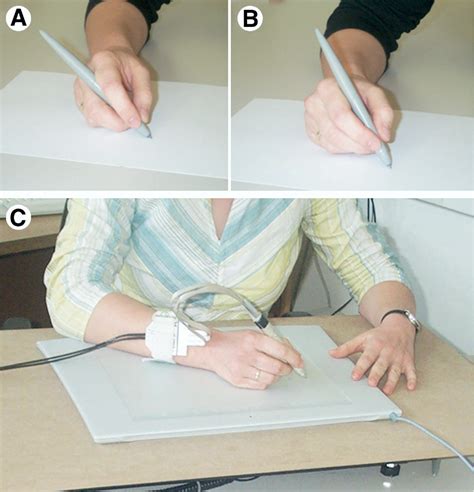 A

B

C