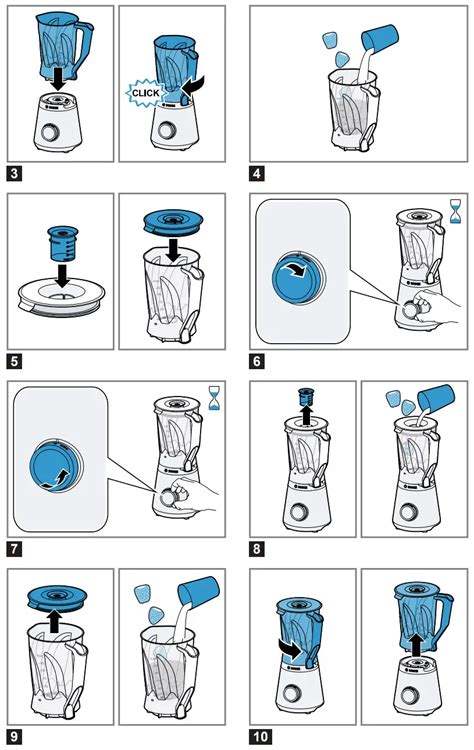 CLICK

3

4

5

6

7

8

9

10