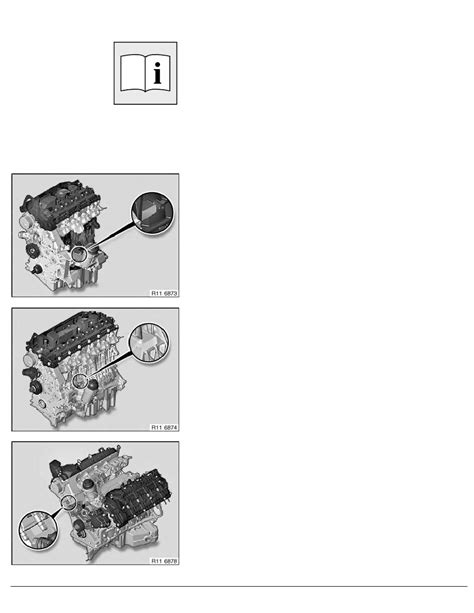 i

R11 6873

R11 6874

R11 6878