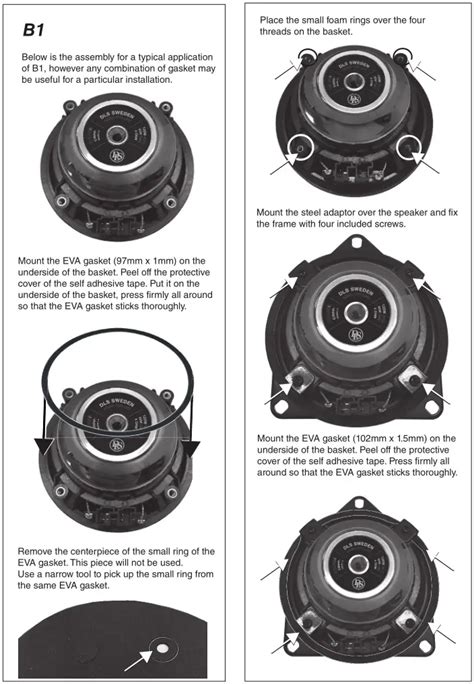 B1

Below is the assembly for a typical application of B1, however any combination of gasket may be useful for a particular installation.

DLS SWEDEN

Mount the EVA gasket (97mm x 1mm) on the underside of the basket. Peel off the protective cover of the self adhesive tape. Put it on the underside of the basket, press firmly all around so that the EVA gasket sticks thoroughly.

DLS SWEDEN

Remove the centerpiece of the small ring of the EVA gasket. This piece will not be used. Use a narrow tool to pick up the small ring from the same EVA gasket.

Place the small foam rings over the four threads on the basket.

Mount the steel adaptor over the speaker and fix the frame with four included screws.

DLS SWEDEN

Mount the EVA gasket (102mm x 1.5mm) on the underside of the basket. Peel off the protective cover of the self adhesive tape. Press firmly all around so that the EVA gasket sticks thoroughly.

DLS SWEDEN