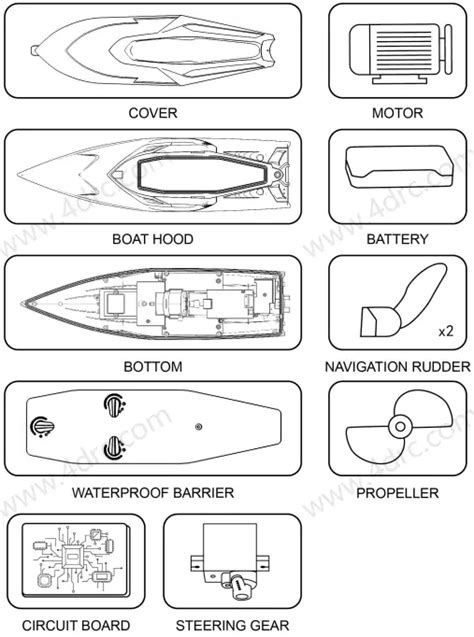 COVER

MOTOR

BOAT HOOD

BATTERY

BOTTOM

x2

NAVIGATION RUDDER

WATERPROOF BARRIER

PROPELLER

CIRCUIT BOARD

STEERING GEAR

www.4drc.com