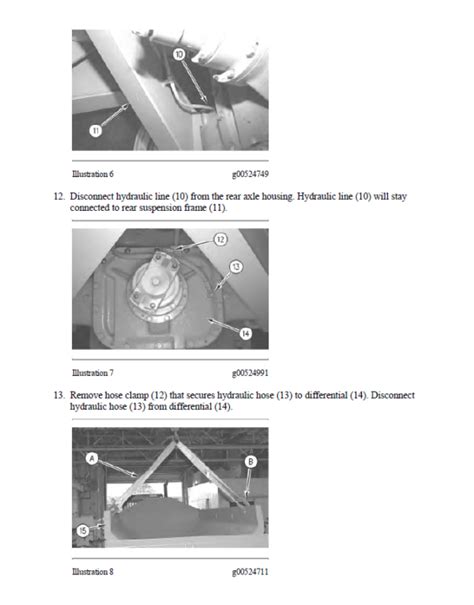 10

11

Illustration 6 g00524749

12. Disconnect hydraulic line (10) from the rear axle housing. Hydraulic line (10) will stay connected to rear suspension frame (11).

12

13

14

Illustration 7 g00524991

13. Remove hose clamp (12) that secures hydraulic hose (13) to differential (14). Disconnect hydraulic hose (13) from differential (14).

A

B

15

Illustration 8 g00524711