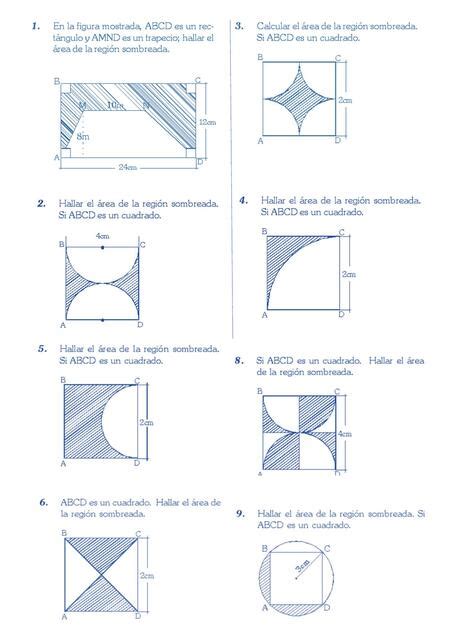 1. En la figura mostrada, ABCD es un rectángulo y AMND es un trapecio; hallar el área de la región sombreada.

B C M 10m N 12cm 8m A D 24cm

2. Hallar el área de la región sombreada. Si ABCD es un cuadrado.

4cm B C A D

5. Hallar el área de la región sombreada. Si ABCD es un cuadrado.

B C 2cm A D

6. ABCD es un cuadrado. Hallar el área de la región sombreada.

B C 2cm A D

3. Calcular el área de la región sombreada. Si ABCD es un cuadrado.

B C 2cm A D

4. Hallar el área de la región sombreada. Si ABCD es un cuadrado.

B C 2cm A D

8. Si ABCD es un cuadrado. Hallar el área de la región sombreada.

B C 4cm A D

9. Hallar el área de la región sombreada. Si ABCD es un cuadrado.

B C 3cm A D