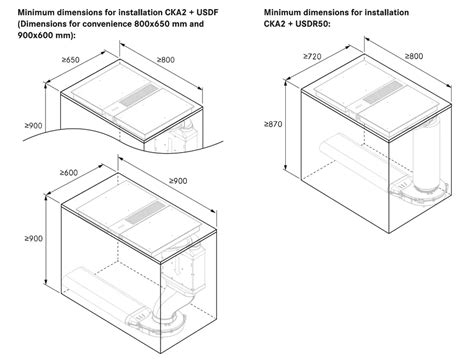 Minimum dimensions for installation CKA2 + USDF (Dimensions for convenience 800x650 mm and 900x600 mm):

≥650
≥800
≥900

≥600
≥900
≥900

Minimum dimensions for installation CKA2 + USDR50:

≥720
≥800
≥870