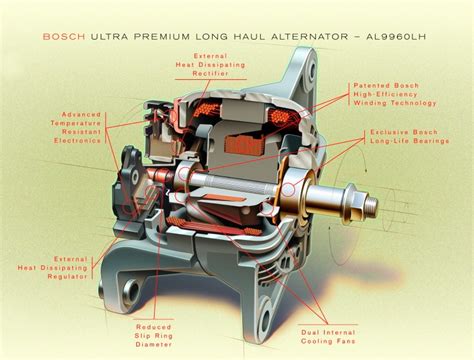 BOSCH ULTRA PREMIUM LONG HAUL ALTERNATOR – AL9960LH

External Heat Dissipating Rectifier

Patented Bosch High-Efficiency Winding Technology

Advanced Temperature Resistant Electronics

Exclusive Bosch Long-Life Bearings

External Heat Dissipating Regulator

Reduced Slip Ring Diameter

Dual Internal Cooling Fans